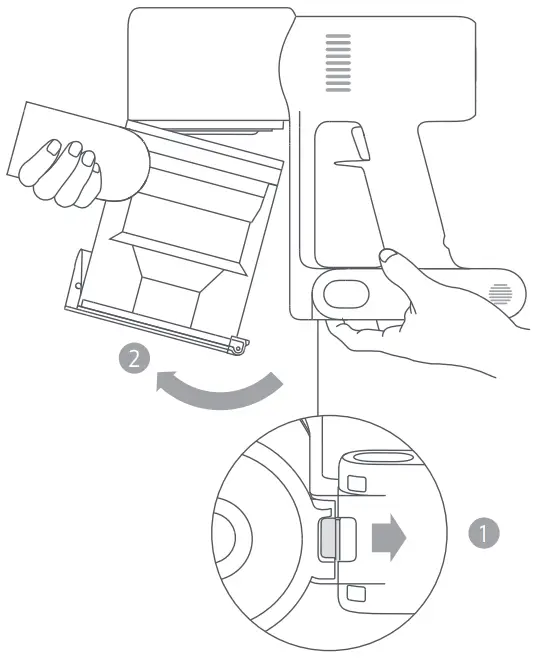 2

1