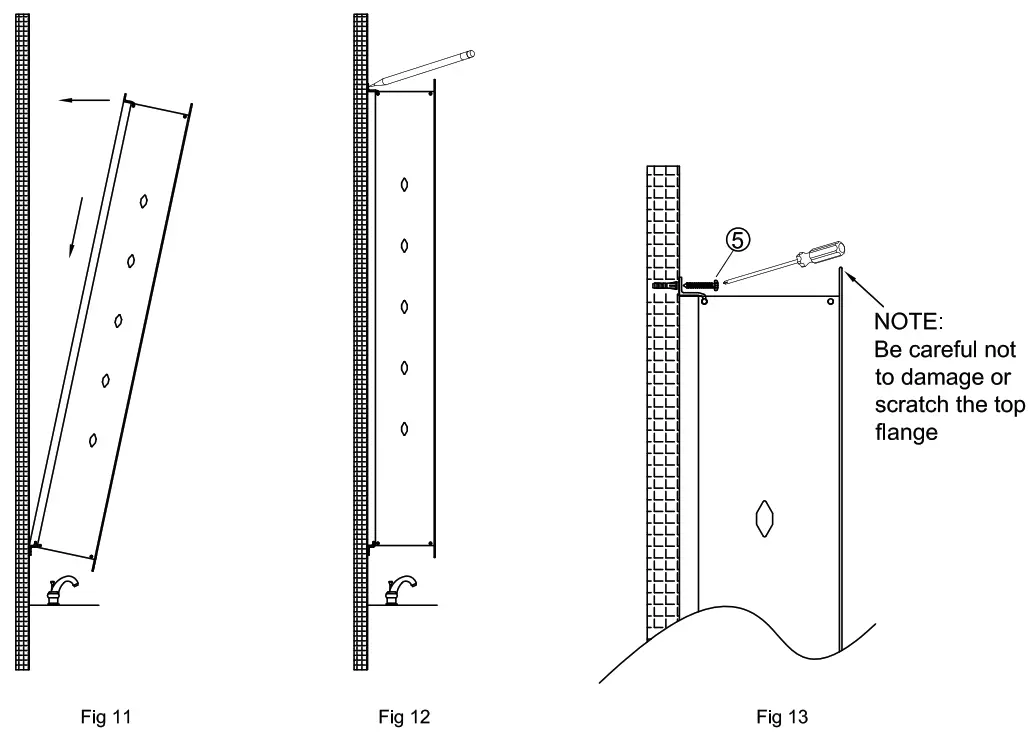 ⑤

NOTE:
Be careful not to damage or scratch the top flange

Fig 11

Fig 12

Fig 13