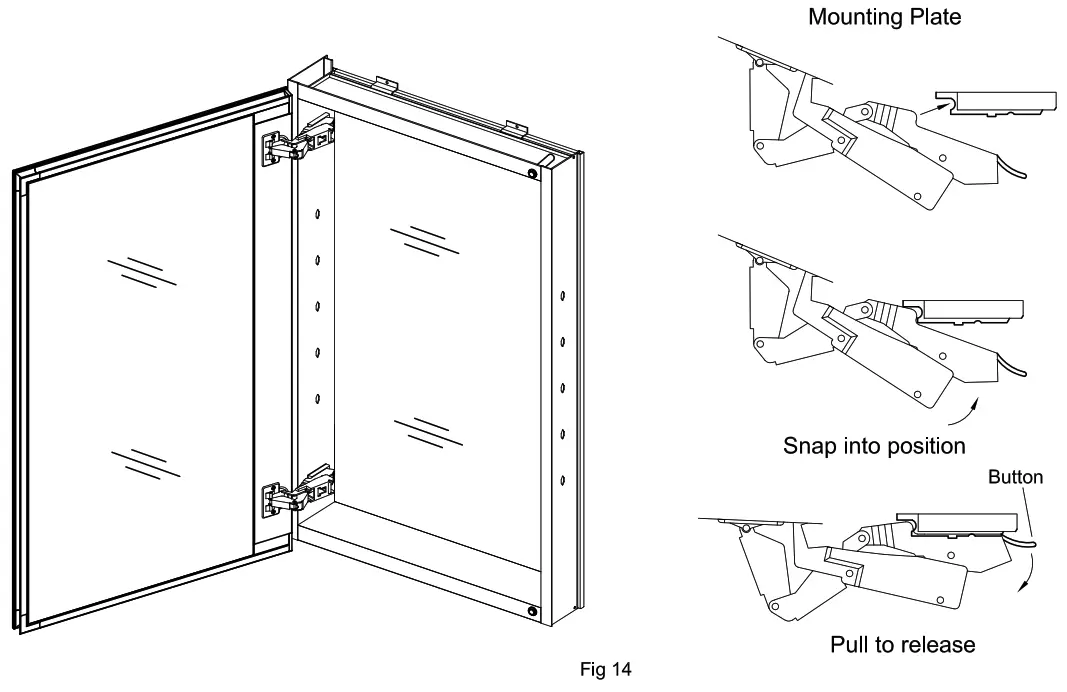 Mounting Plate

Snap into position

Button

Pull to release

Fig 14