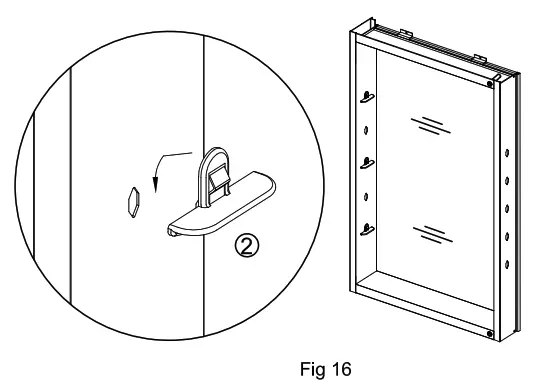 ②

Fig 16