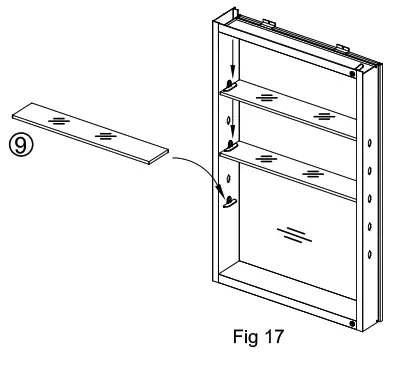 ⑨

Fig 17