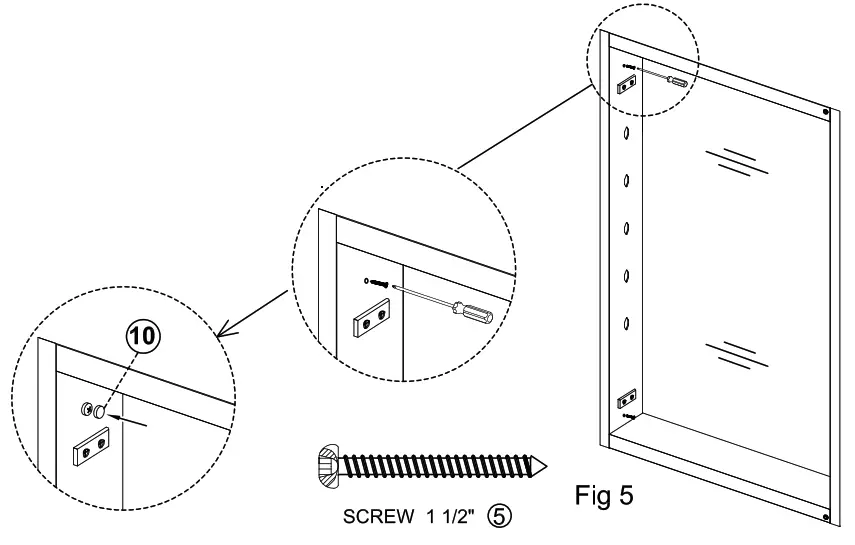 10

SCREW 1 1/2" ⑤

Fig 5