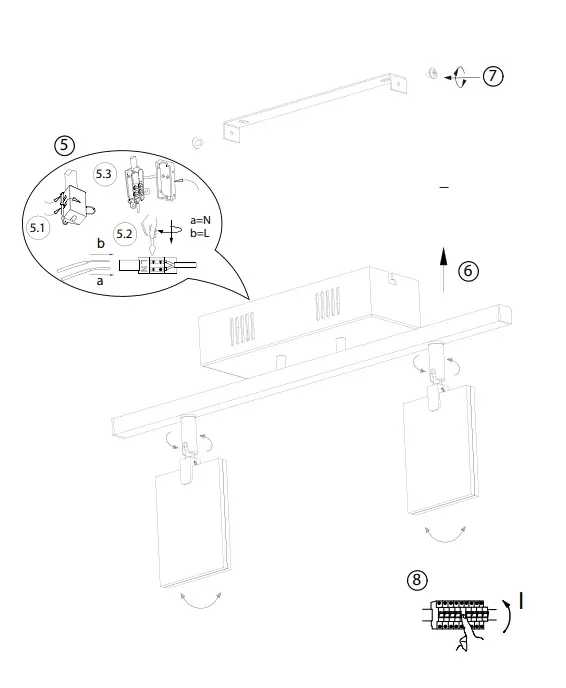 7

5

5.3

5.1

5.2

a=N
b=L

b

a

6

8

I