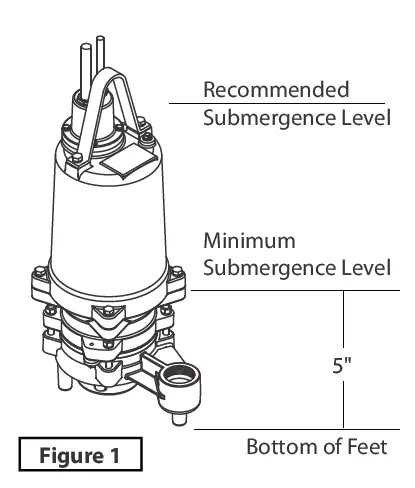 Recommended
Submergence Level

Minimum
Submergence Level

5"

Bottom of Feet

Figure 1