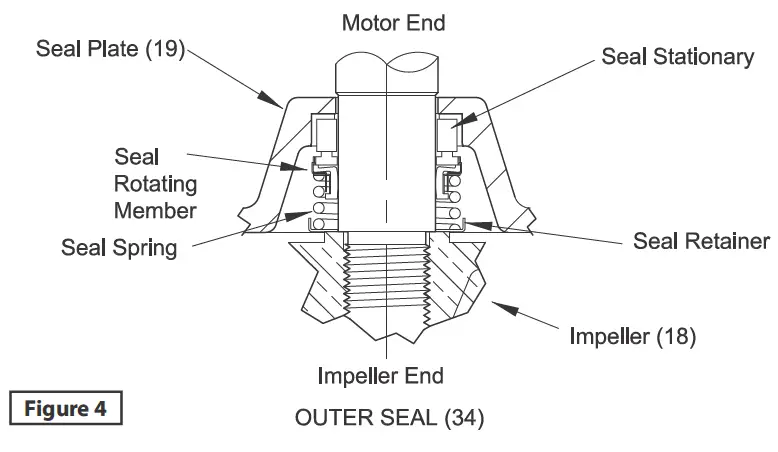 Motor End

Seal Plate (19)

Seal Stationary

Seal Rotating Member

Seal Spring

Seal Retainer

Impeller (18)

Impeller End

Figure 4

OUTER SEAL (34)