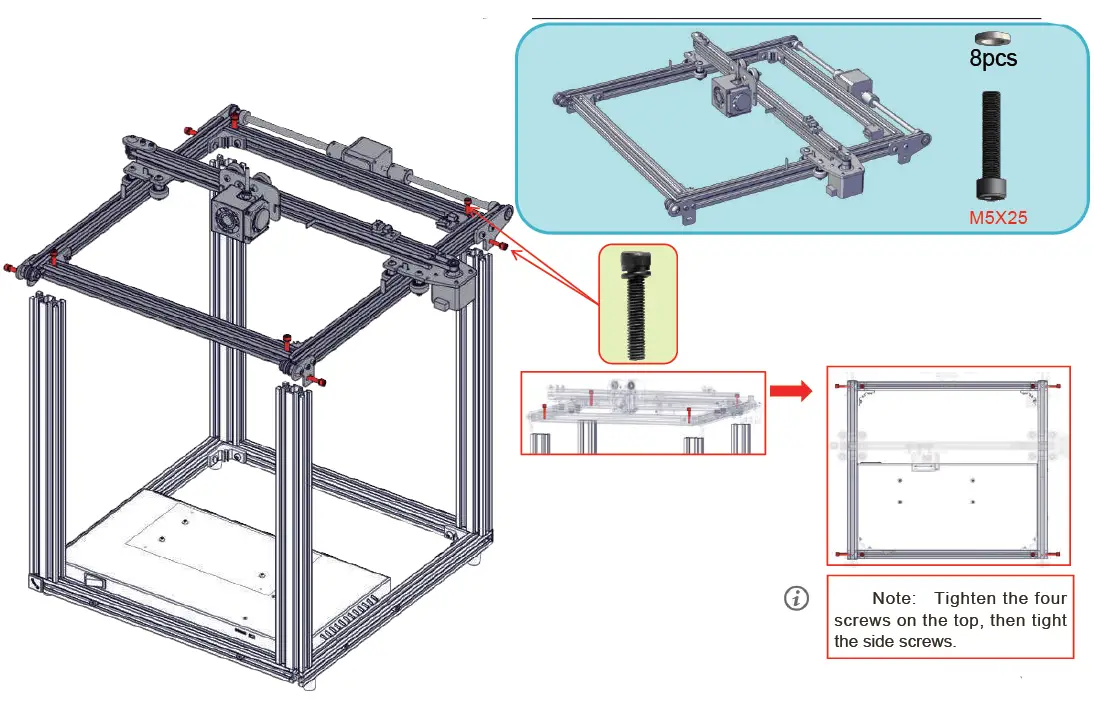 8pcs

M5X25

Note: Tighten the four screws on the top, then tight the side screws.