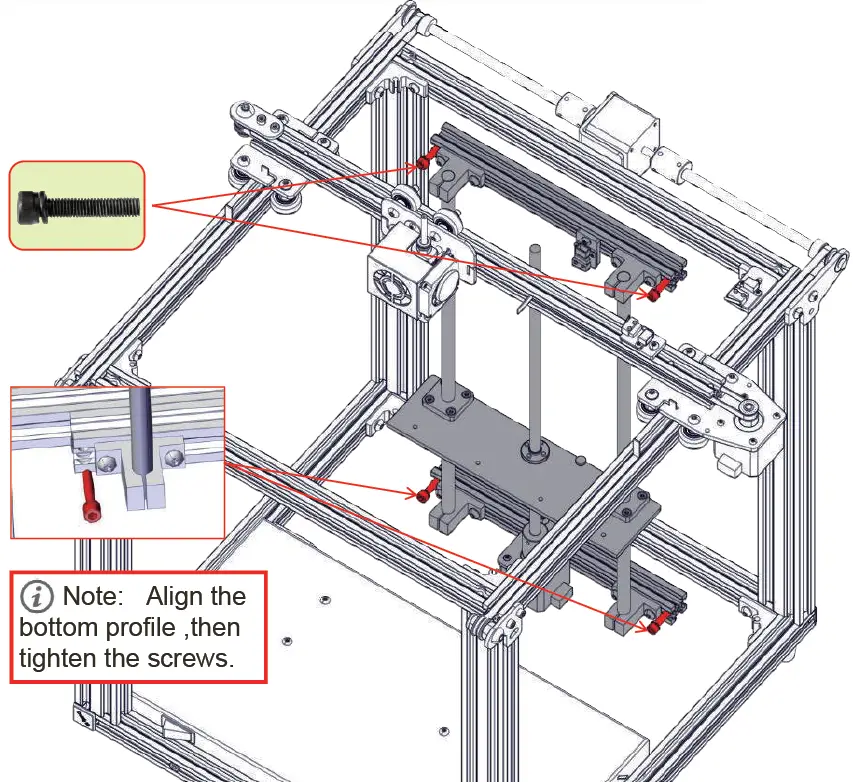 Note: Align the bottom profile ,then tighten the screws.