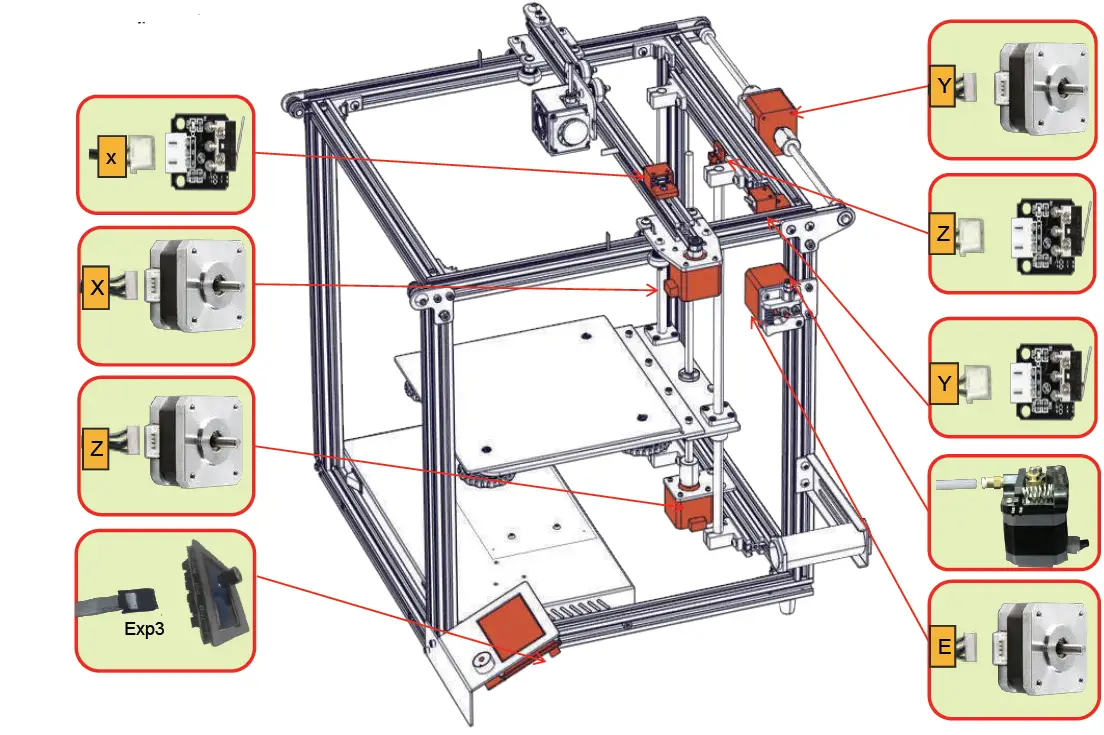 x

X

Z

Exp3

Y

Z

Y

E