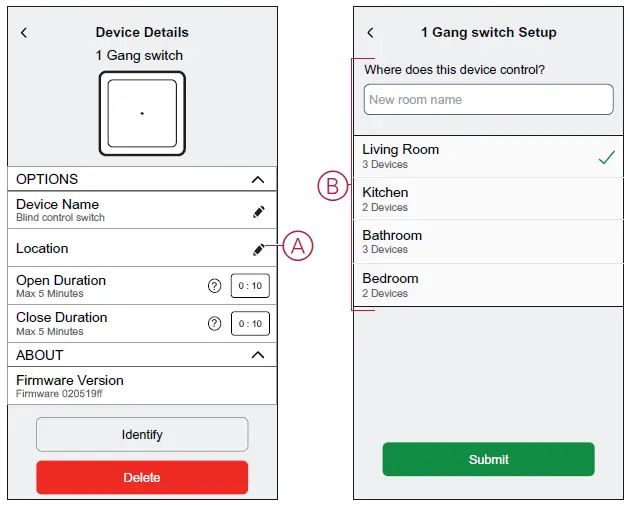 Device Details

1 Gang switch

OPTIONS

Device Name
Blind control switch

Location

A

Open Duration
Max 5 Minutes

0 : 10

Close Duration
Max 5 Minutes

0 : 10

ABOUT

Firmware Version
Firmware 020519ff

Identify

Delete

1 Gang switch Setup

Where does this device control?

New room name

B

Living Room
3 Devices

Kitchen
2 Devices

Bathroom
3 Devices

Bedroom
2 Devices

Submit