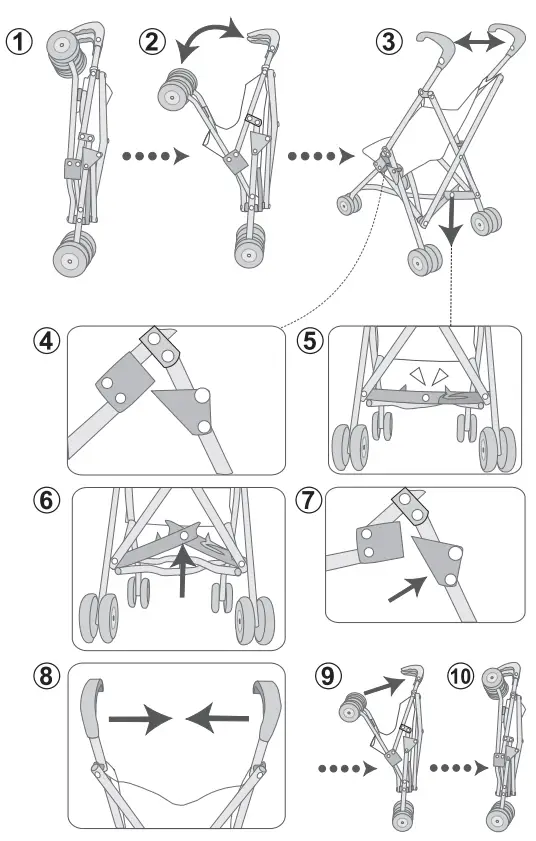 1
2
3
4
5
6
7
8
9
10