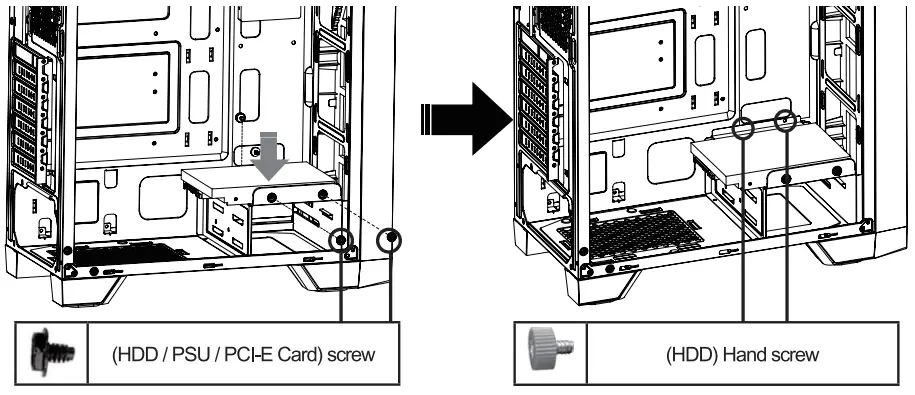 (HDD / PSU / PCI-E Card) screw

(HDD) Hand screw