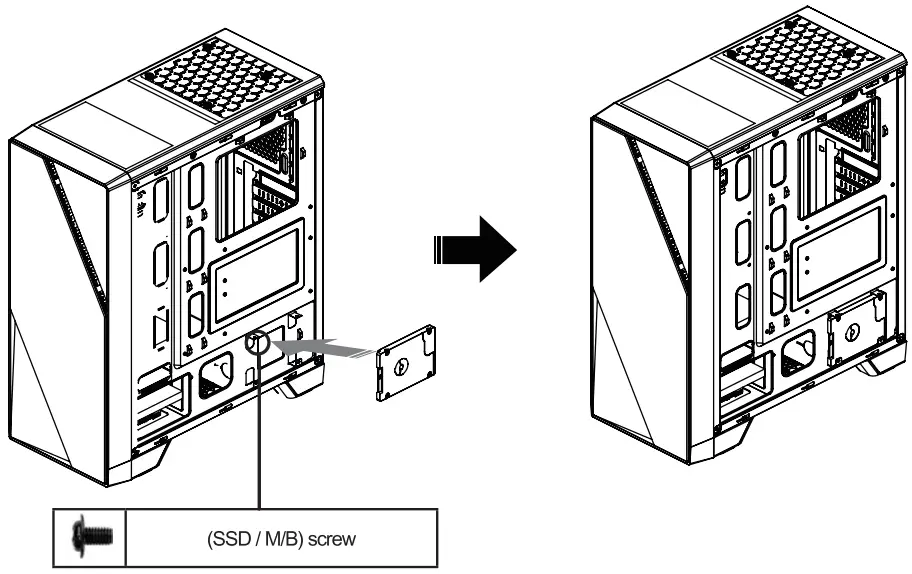 (SSD / M/B) screw