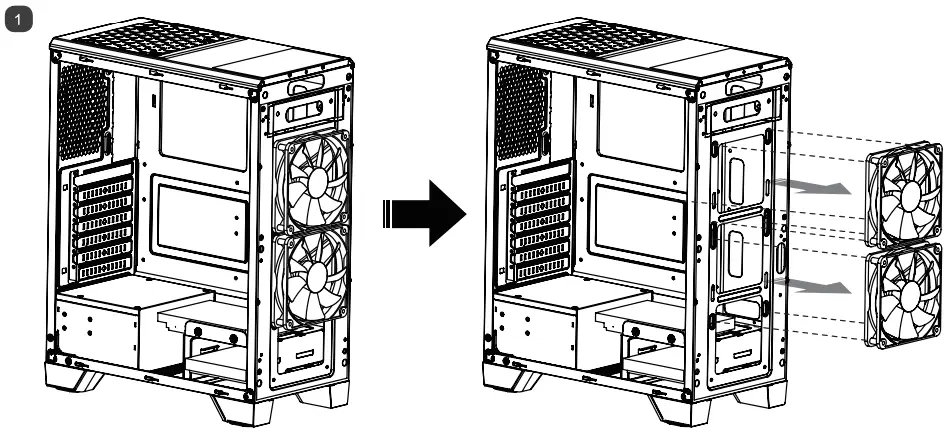 1