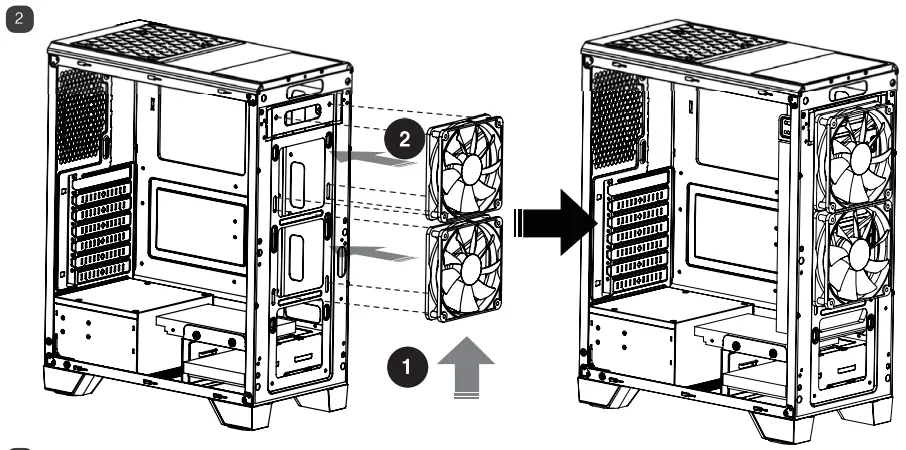 2

2

1