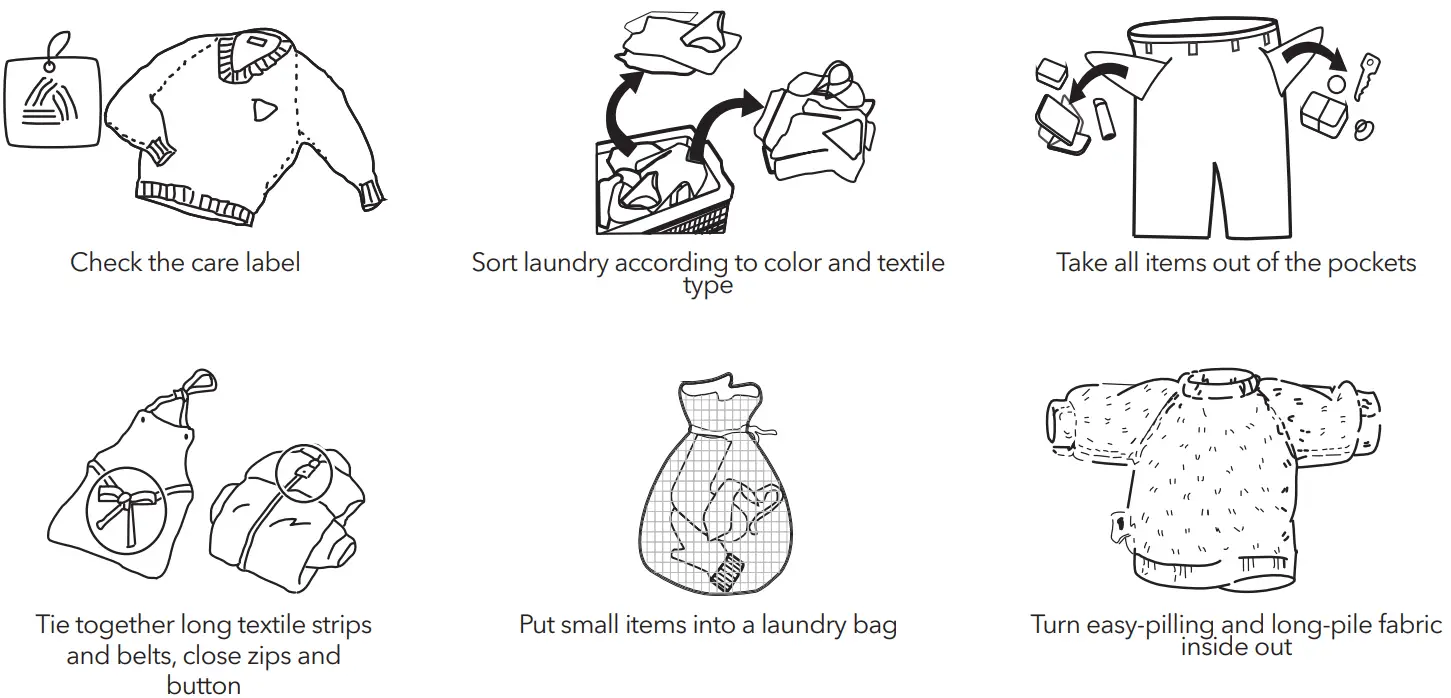 Check the care label

Sort laundry according to color and textile type

Take all items out of the pockets

Tie together long textile strips and belts, close zips and button

Put small items into a laundry bag

Turn easy-pilling and long-pile fabric inside out