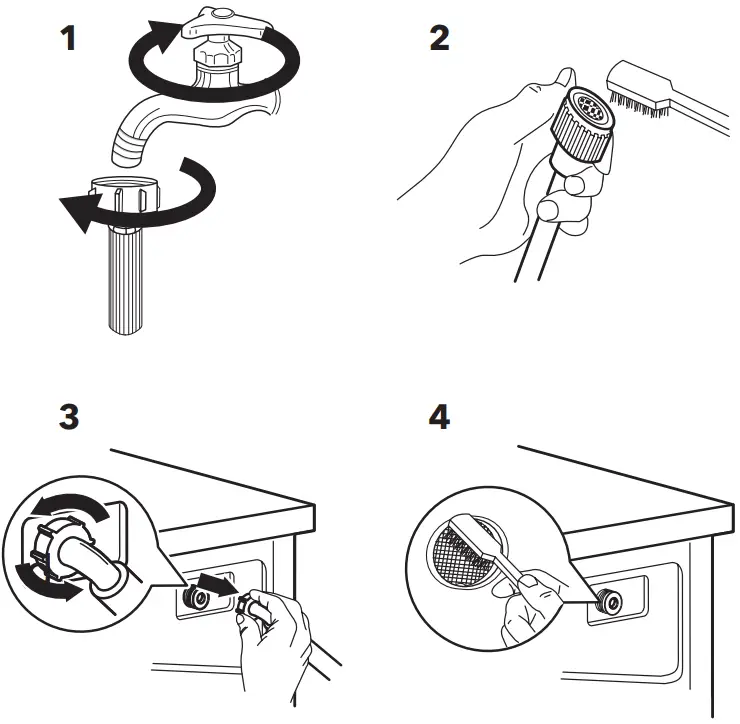 1

2

3

4