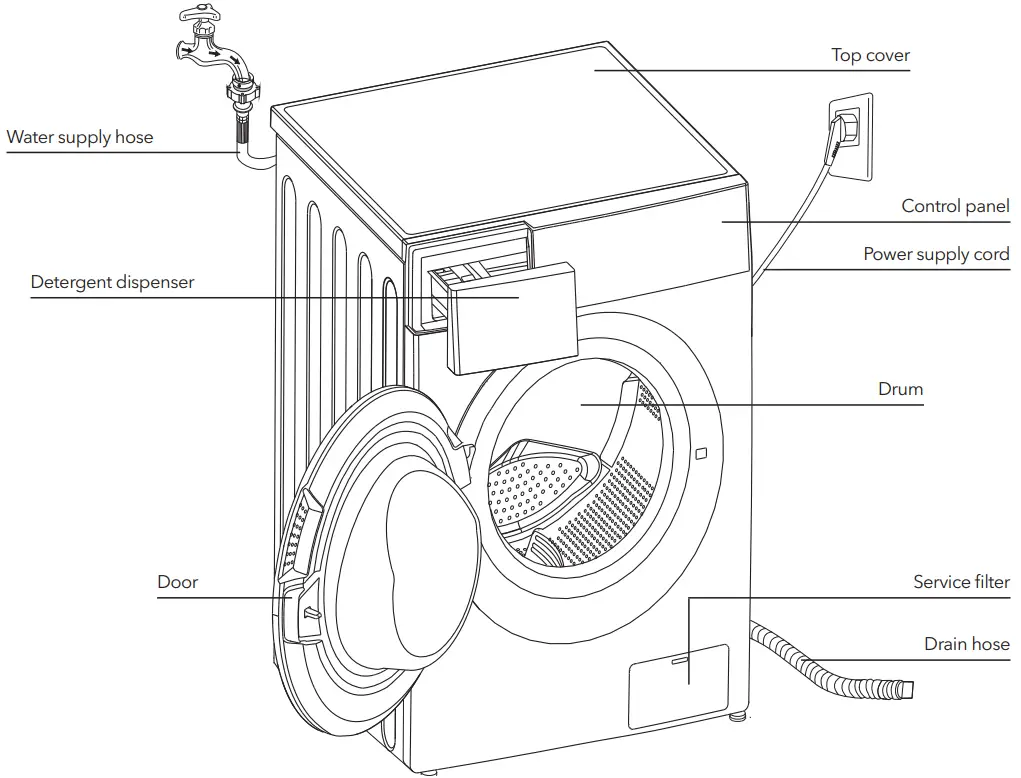 Top cover

Water supply hose

Control panel

Power supply cord

Detergent dispenser

Drum

Door

Service filter

Drain hose