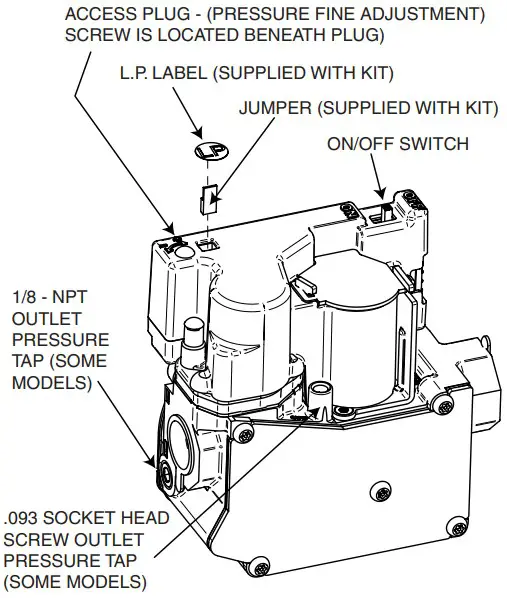 ACCESS PLUG - (PRESSURE FINE ADJUSTMENT) SCREW IS LOCATED BENEATH PLUG)

L.P. LABEL (SUPPLIED WITH KIT)

JUMPER (SUPPLIED WITH KIT)

ON/OFF SWITCH

LP

1/8 - NPT OUTLET PRESSURE TAP (SOME MODELS)

.093 SOCKET HEAD SCREW OUTLET PRESSURE TAP (SOME MODELS)