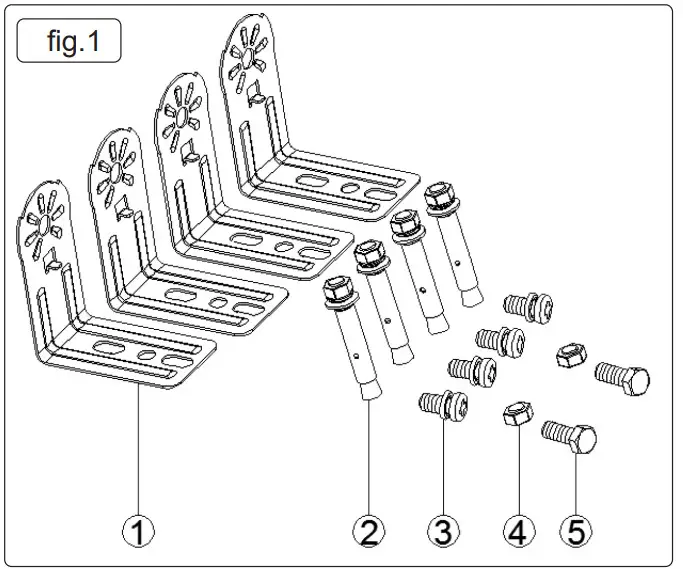 fig.1

1 2 3 4 5