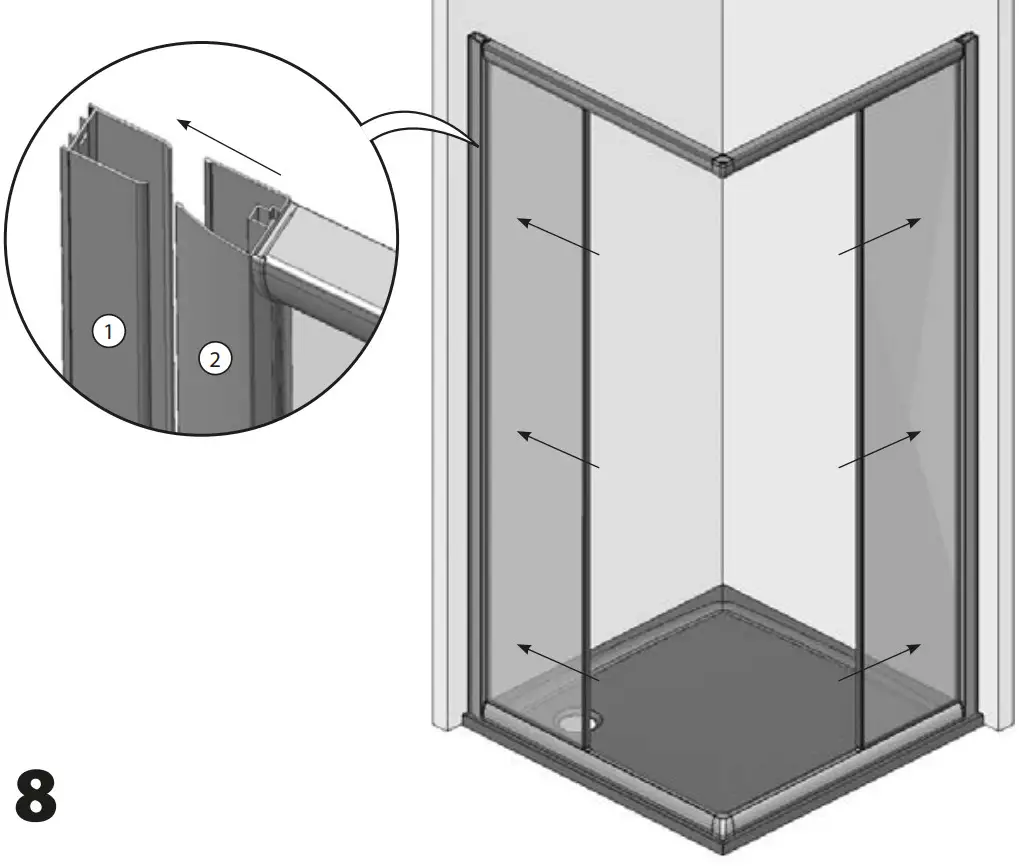 1
2
8