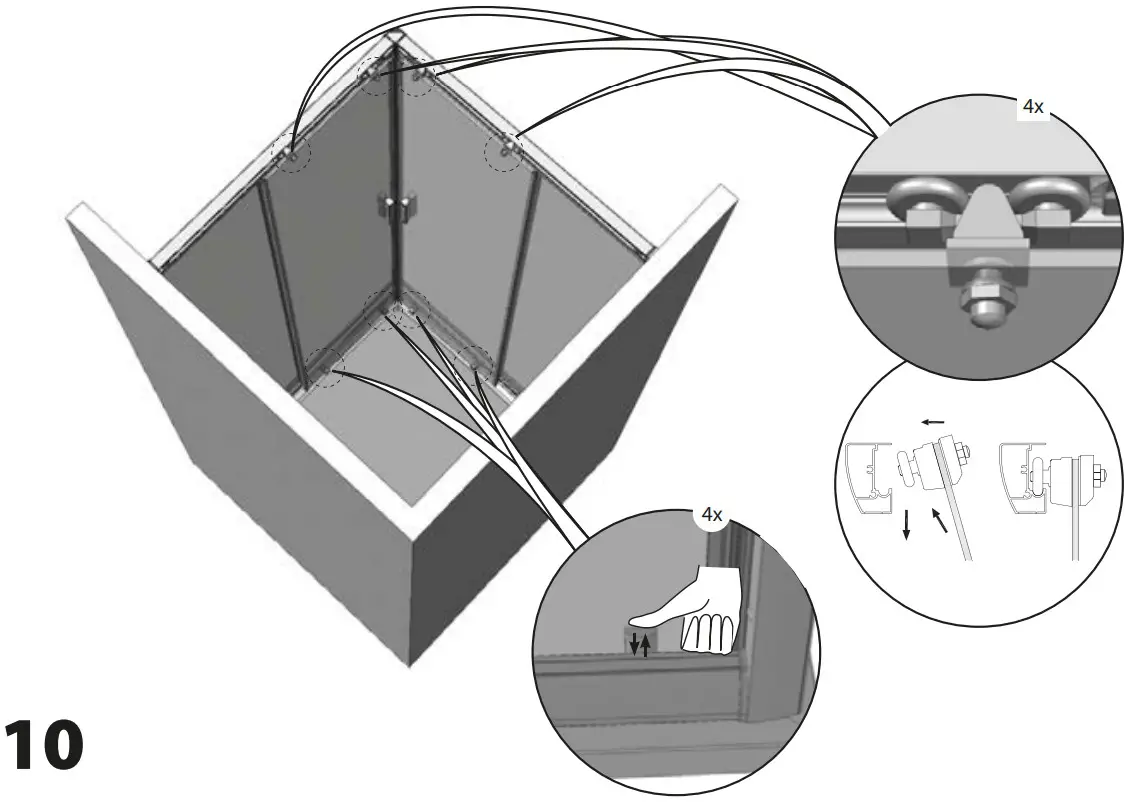 4x

4x

10