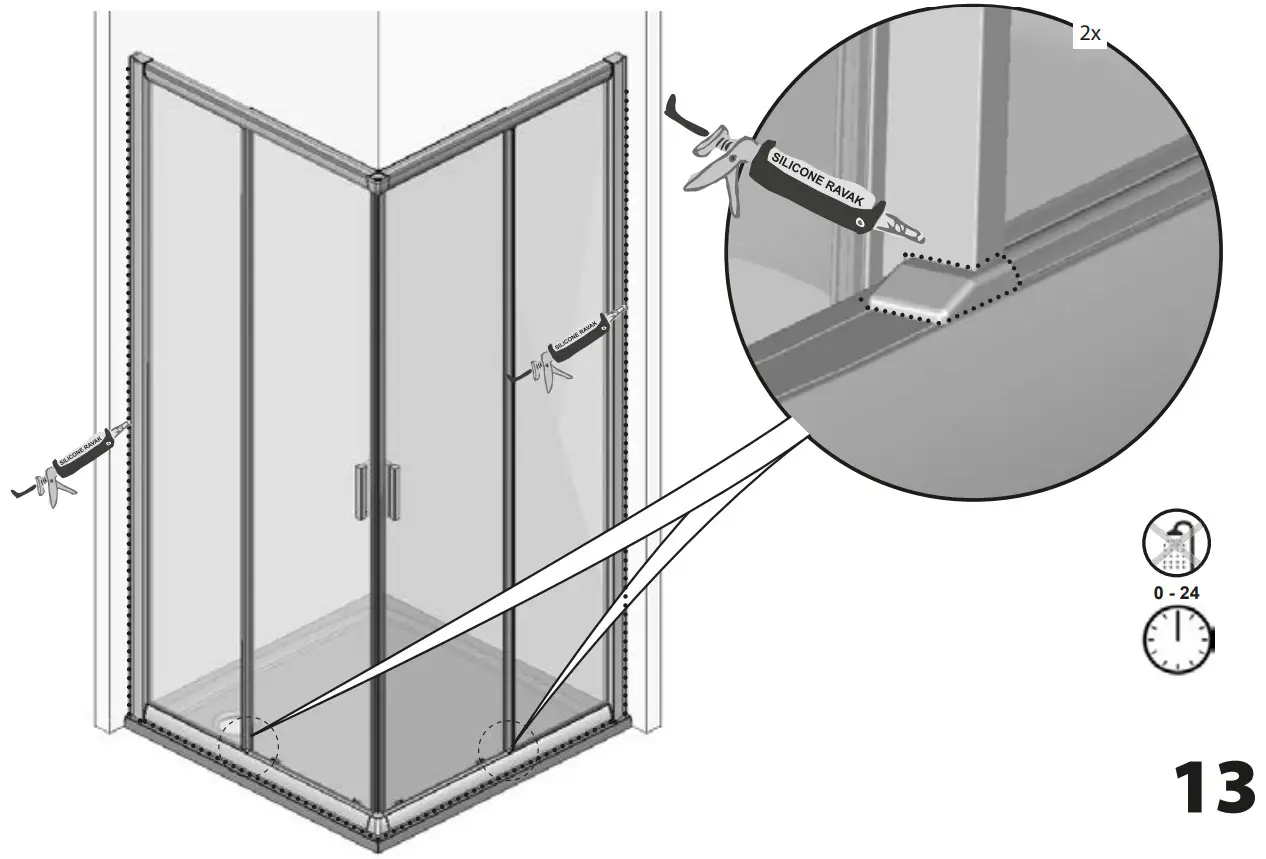 2x

SILICONE RAVAK

SILICONE RAVAK

SILICONE RAVAK

0 - 24

13