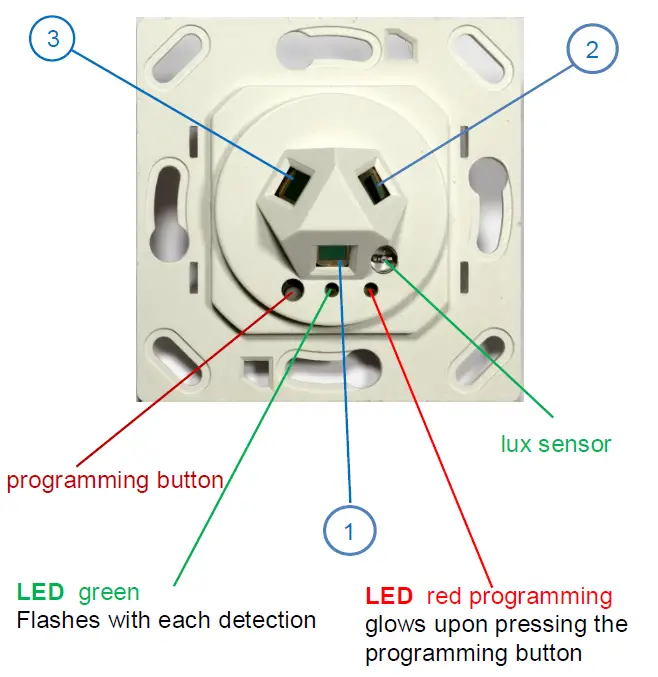 3

2

lux sensor

programming button

1

LED green
Flashes with each detection

LED red programming
glows upon pressing the programming button