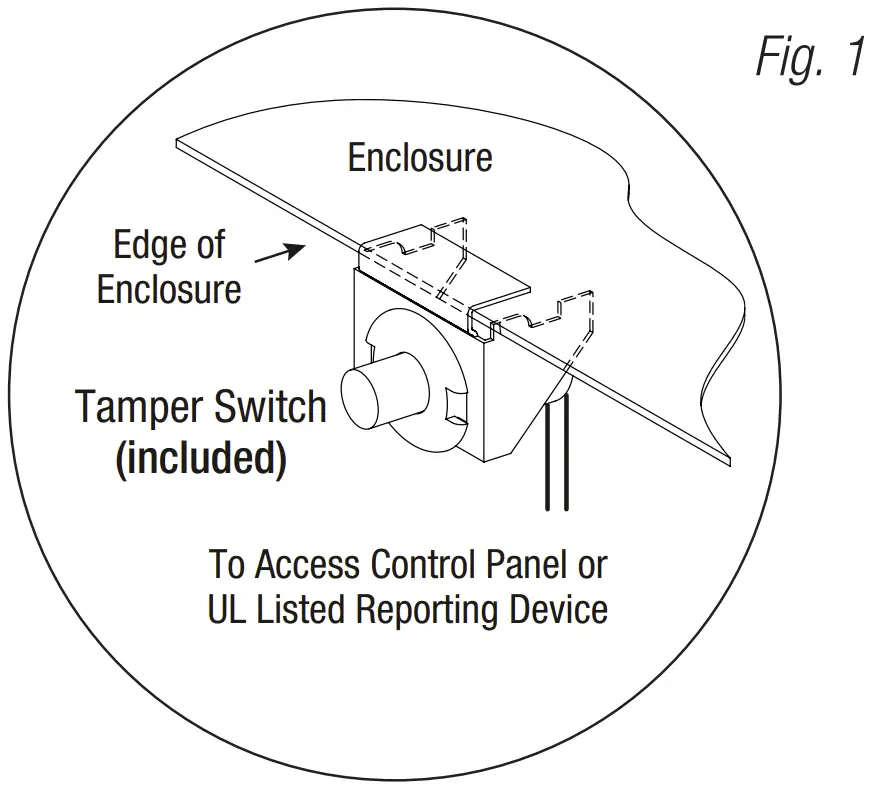 Fig. 1

Enclosure

Edge of Enclosure

Tamper Switch (included)

To Access Control Panel or UL Listed Reporting Device