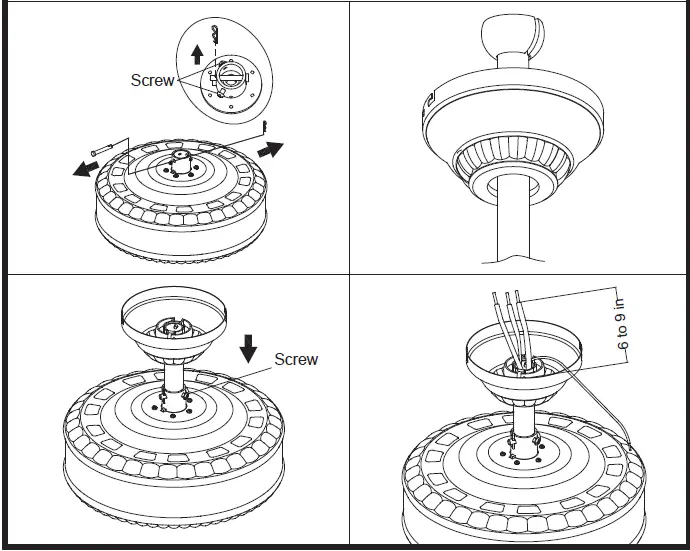 Screw

Screw

6 to 9 in