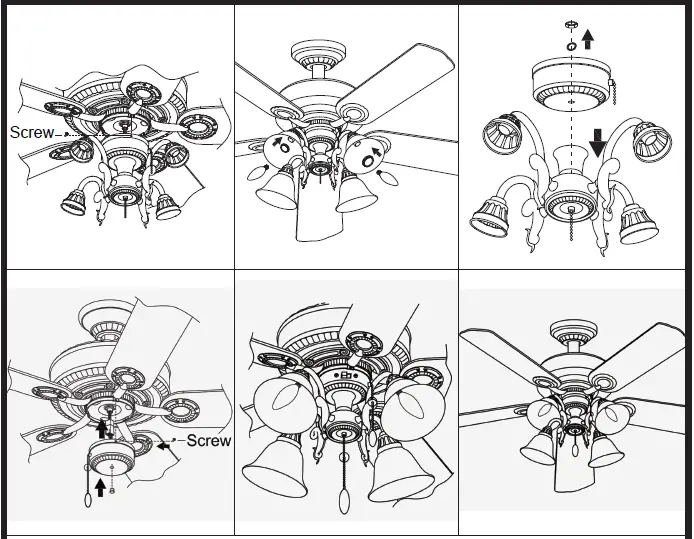 Screw

Screw