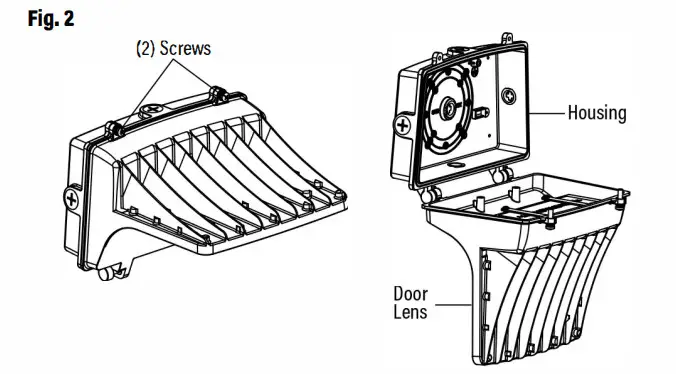 Fig. 2

(2) Screws

Housing

Door
Lens