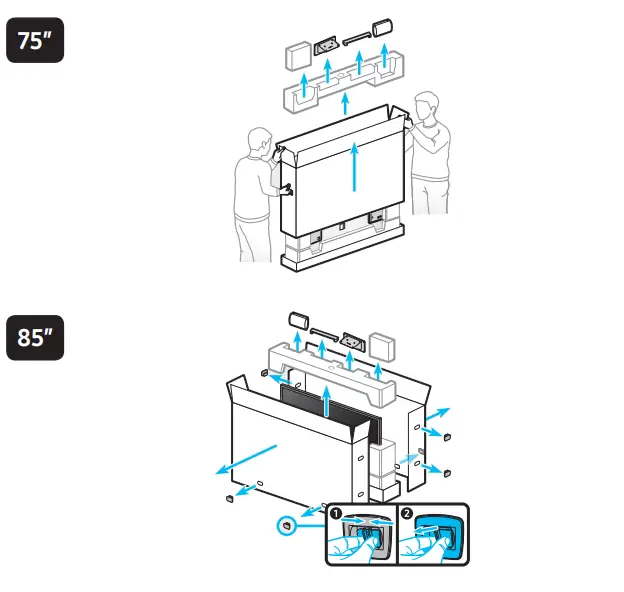 75″

85″

1

2