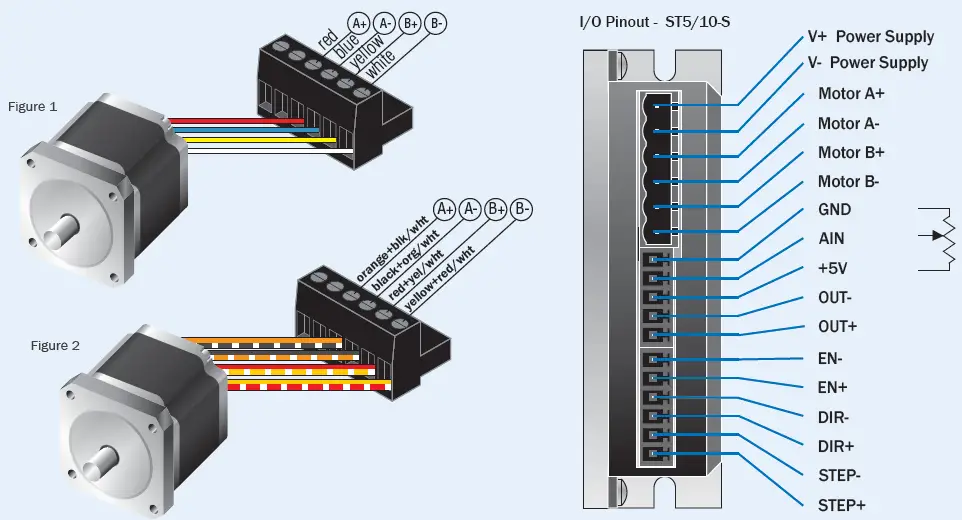 Figure 1

red
blue
yellow
white
A+
A-
B+
B-

Figure 2

orange+blk/wht
black+org/wht
red+yel/wht
yellow+red/wht
A+
A-
B+
B-

I/O Pinout - ST5/10-S

V+ Power Supply
V- Power Supply
Motor A+
Motor A-
Motor B+
Motor B-
GND
AIN
+5V
OUT-
OUT+
EN-
EN+
DIR-
DIR+
STEP-
STEP+