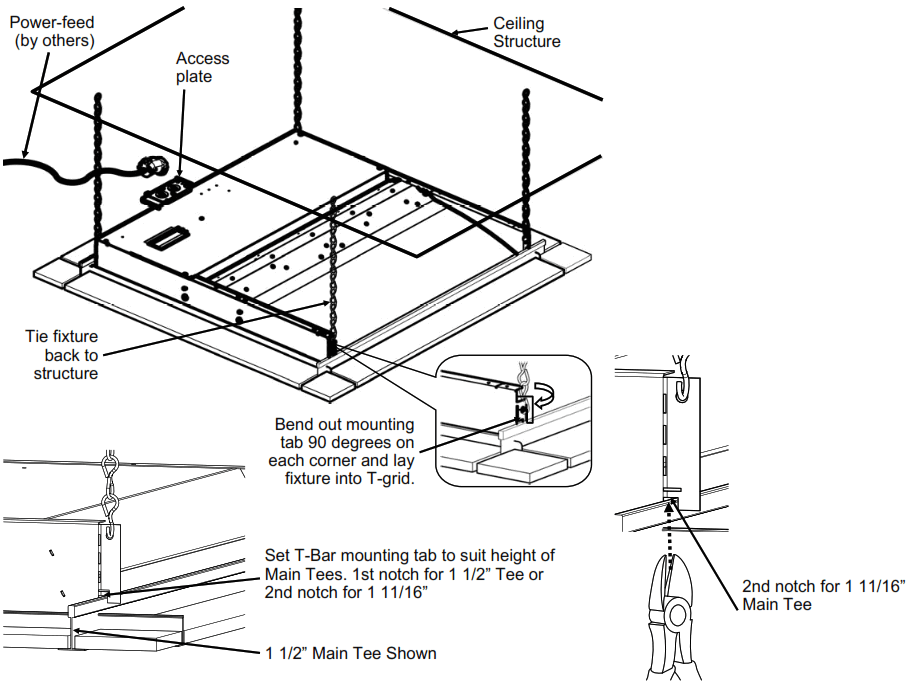 Power-feed (by others)

Access plate

Ceiling Structure

Tie fixture back to structure

Bend out mounting tab 90 degrees on each corner and lay fixture into T-grid.

Set T-Bar mounting tab to suit height of Main Tees. 1st notch for 1 1/2" Tee or 2nd notch for 1 11/16"

1 1/2" Main Tee Shown

2nd notch for 1 11/16" Main Tee