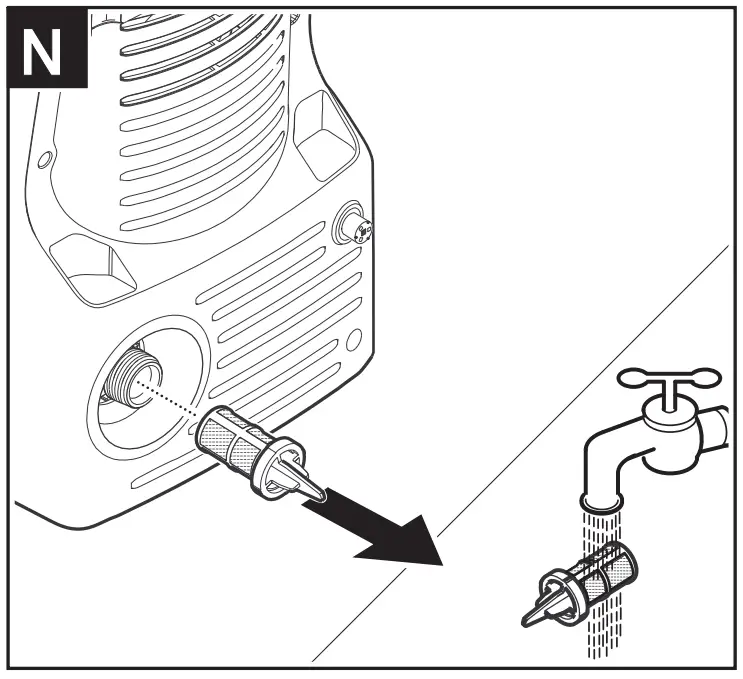 N