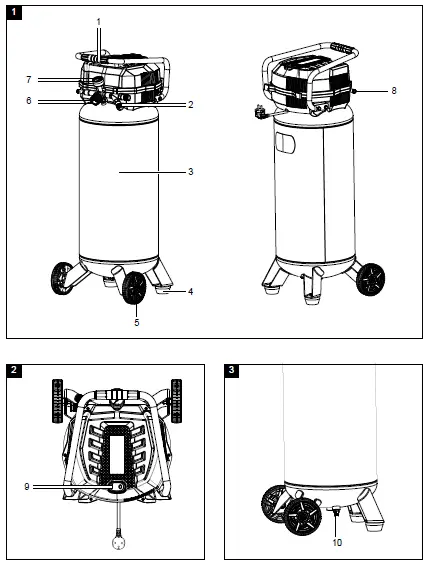 1
1
7
6
2
3
4
5
8

2
9

3
10