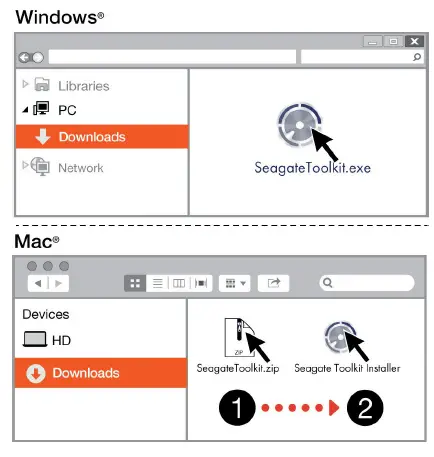 Windows®

Libraries
PC
Downloads
Network

SeagateToolkit.exe

Mac®

Devices
HD
Downloads

ZIP
SeagateToolkit.zip

Seagate Toolkit Installer

1

2