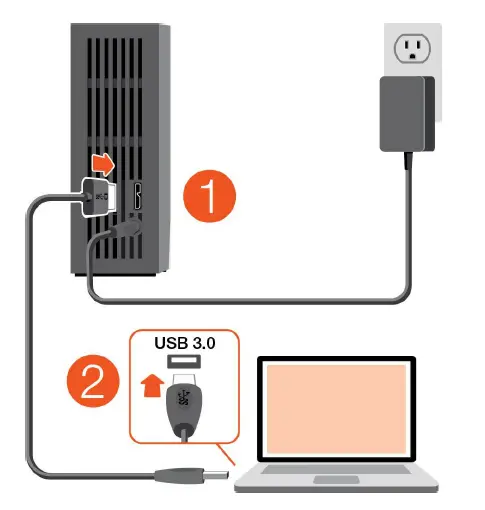 1

USB 3.0

2