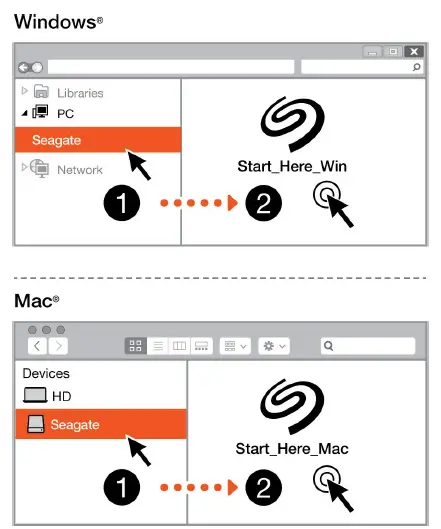 Windows®

Libraries
PC
Seagate
Network

Start_Here_Win

1
2

Mac®

Devices
HD
Seagate

Start_Here_Mac

1
2