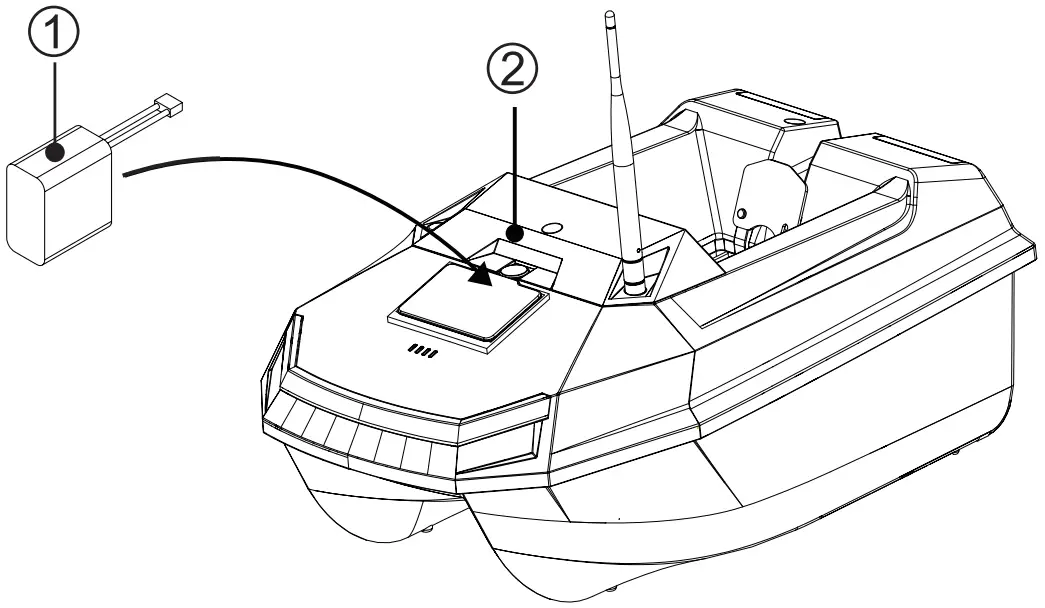 ①

②