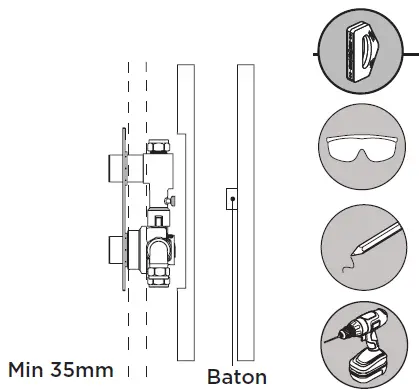 Min 35mm

Baton