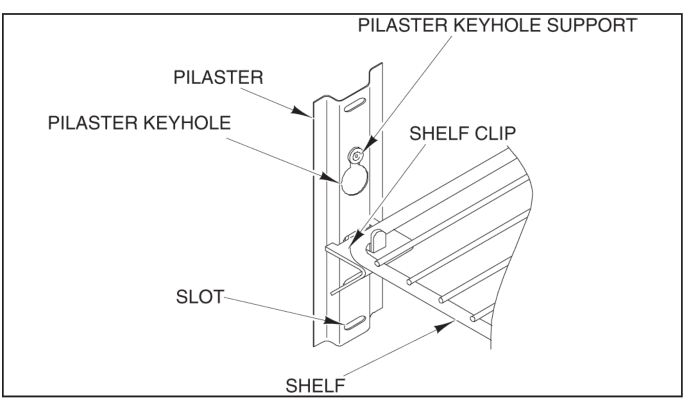 PILASTER KEYHOLE SUPPORT

PILASTER

PILASTER KEYHOLE

SHELF CLIP

SLOT

SHELF