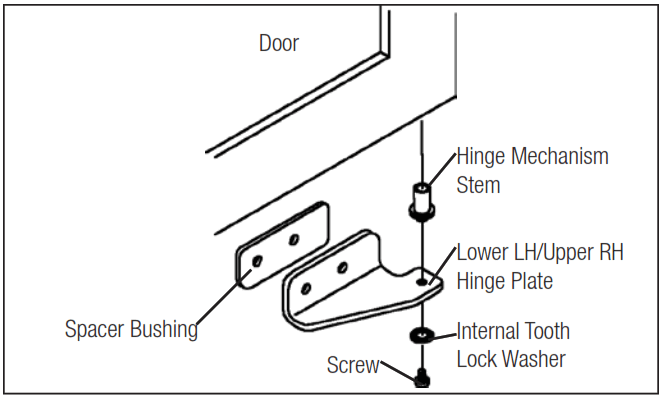 Door

Hinge Mechanism Stem

Lower LH/Upper RH Hinge Plate

Spacer Bushing

Internal Tooth Lock Washer

Screw