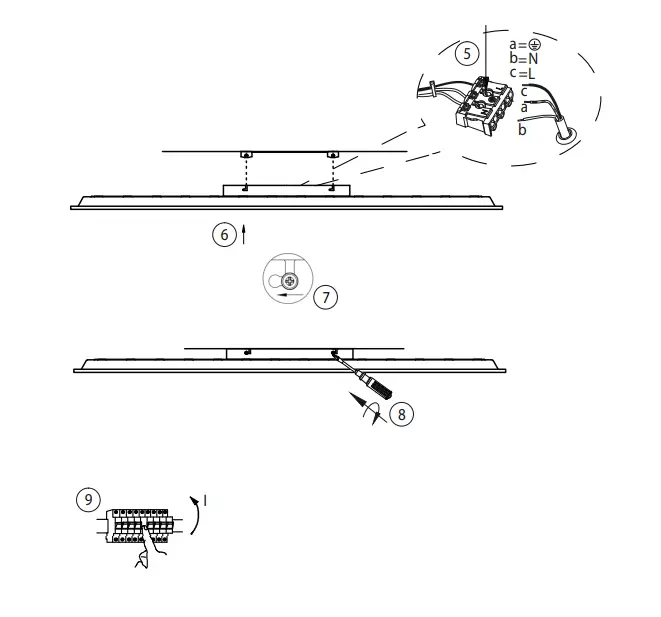 5
a=⏚
b=N
c=L
c
a
b

6

7

8

9
I