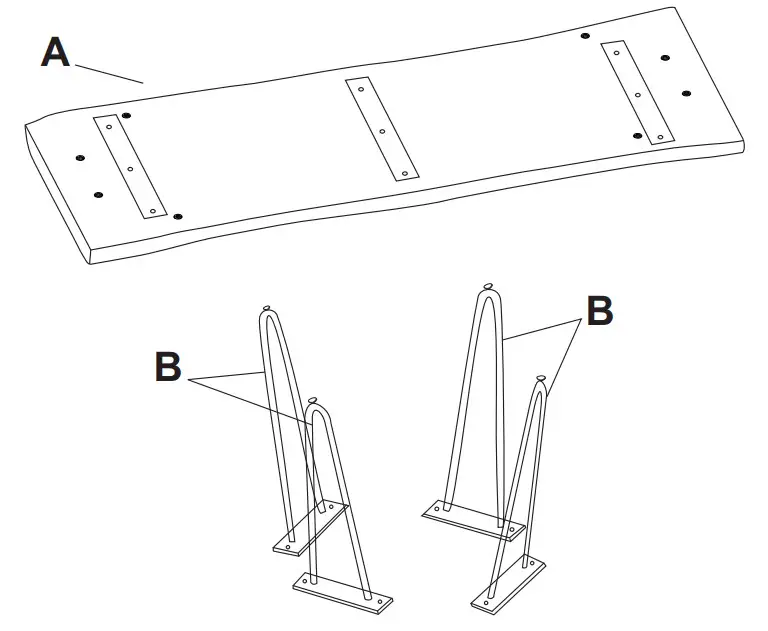 A

B

B