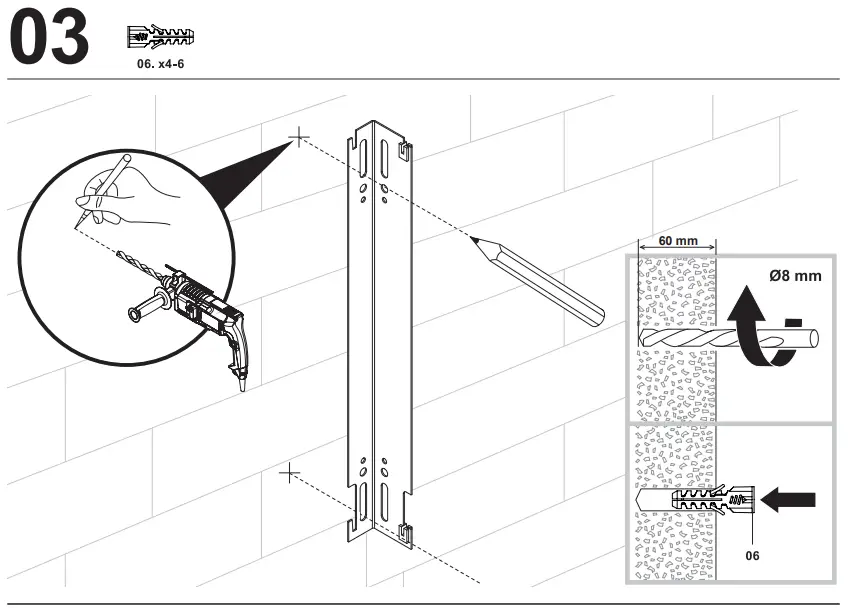 03

06. x4-6

60 mm

Ø8 mm

06