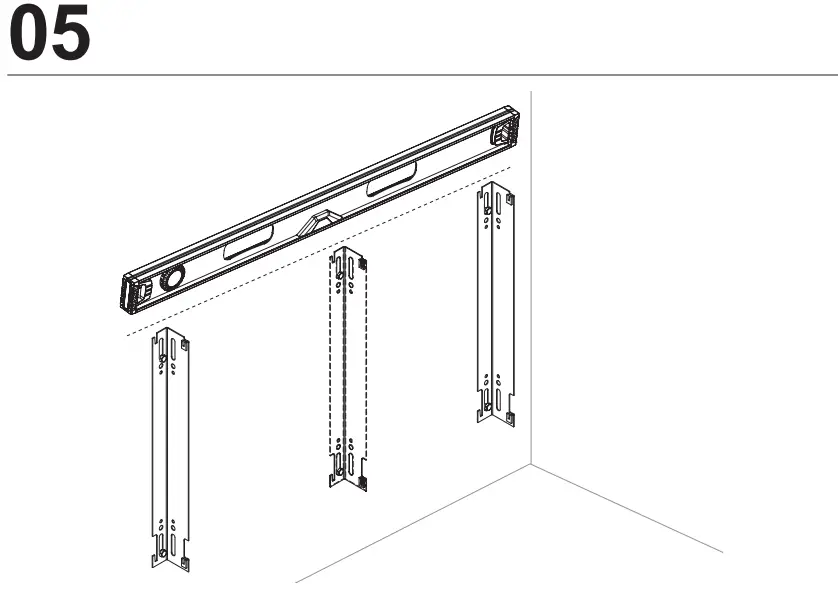 05