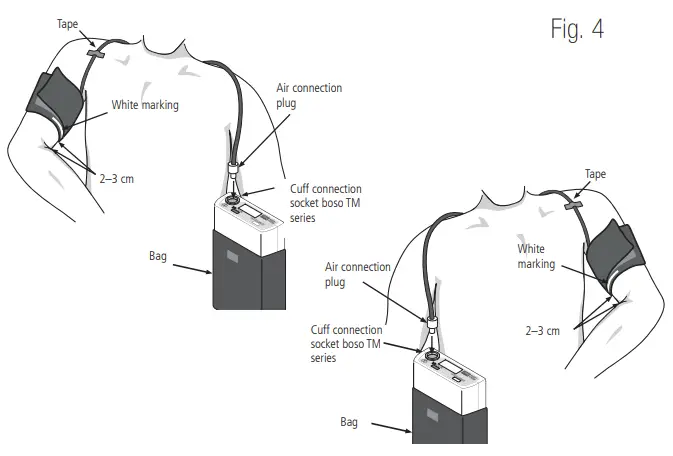 Fig. 4

Tape

White marking

2–3 cm

Air connection plug

Cuff connection socket boso TM series

Bag

Tape

White marking

2–3 cm

Air connection plug

Cuff connection socket boso TM series

Bag