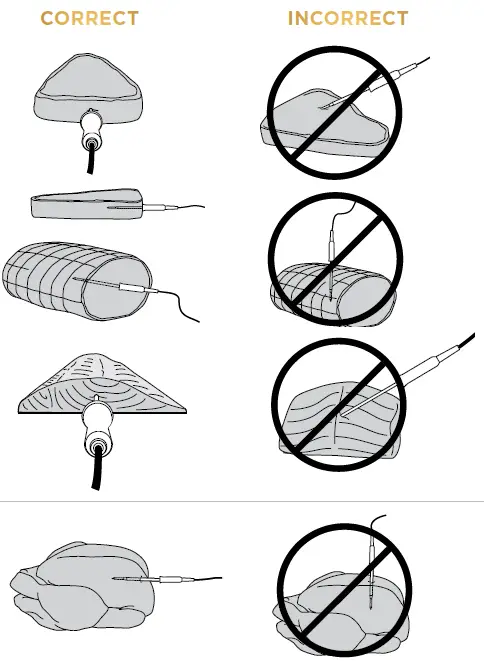 CORRECT

INCORRECT