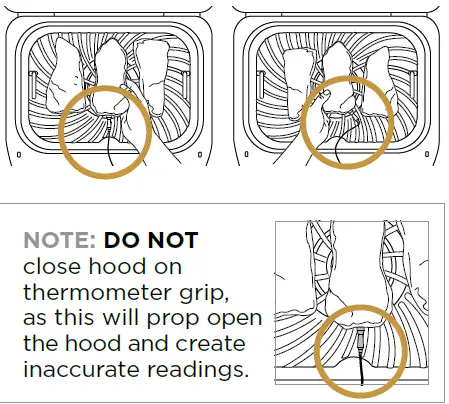 NOTE: DO NOT close hood on thermometer grip, as this will prop open the hood and create inaccurate readings.